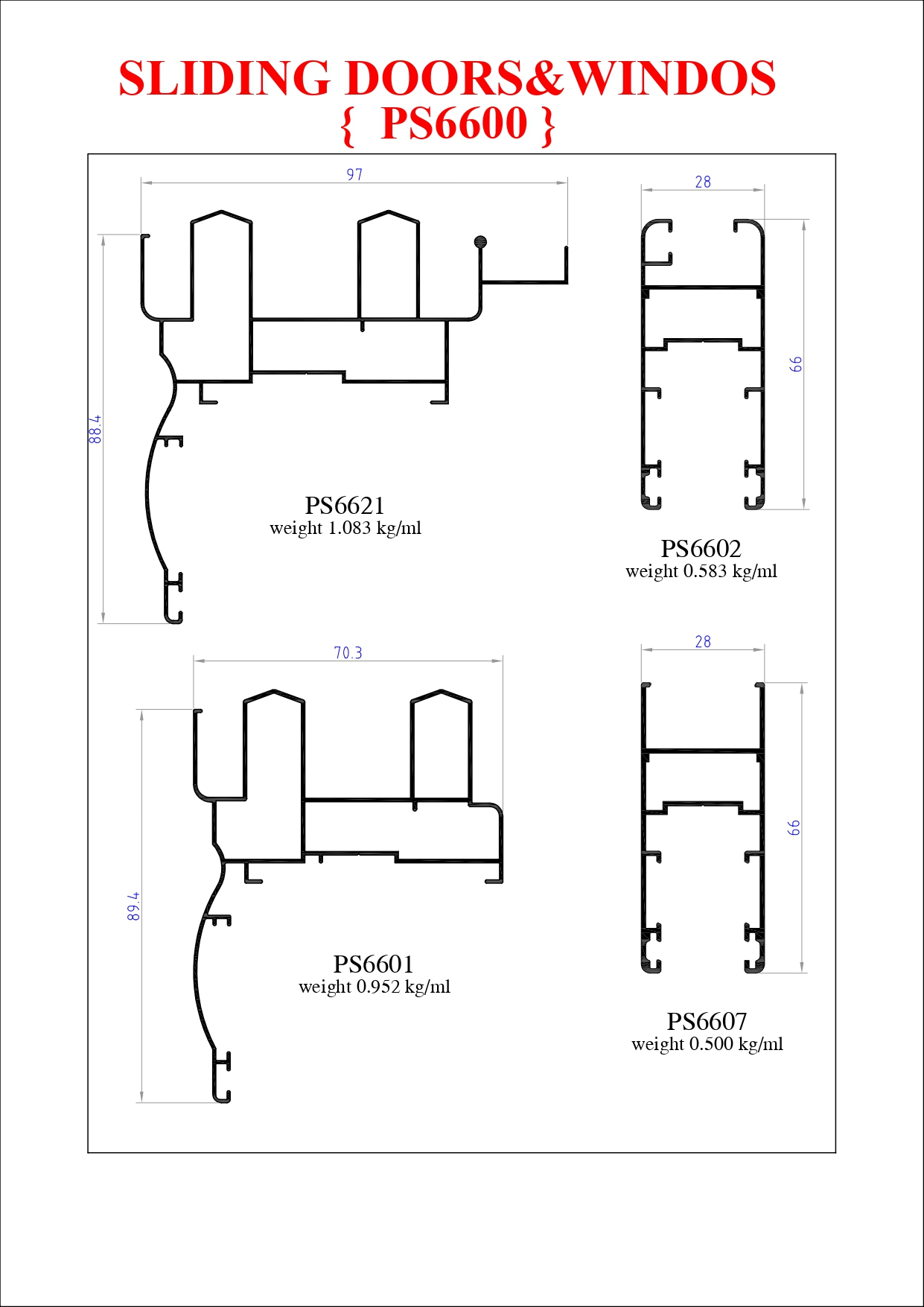 SLIDING DOORS&WINDOS
{ PS6600 }

97

88.4

PS6621
weight 1.083 kg/ml

28

66

PS6602
weight 0.583 kg/ml

70.3

89.4

PS6601
weight 0.952 kg/ml

28

66

PS6607
weight 0.500 kg/ml